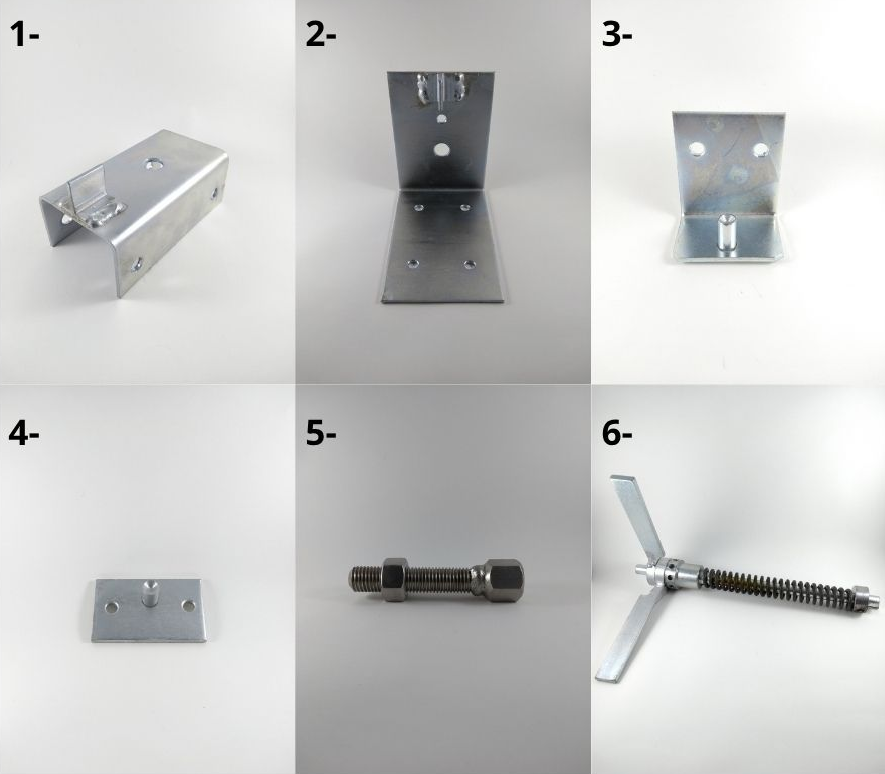 1-

2-

3-

4-

5-

6-